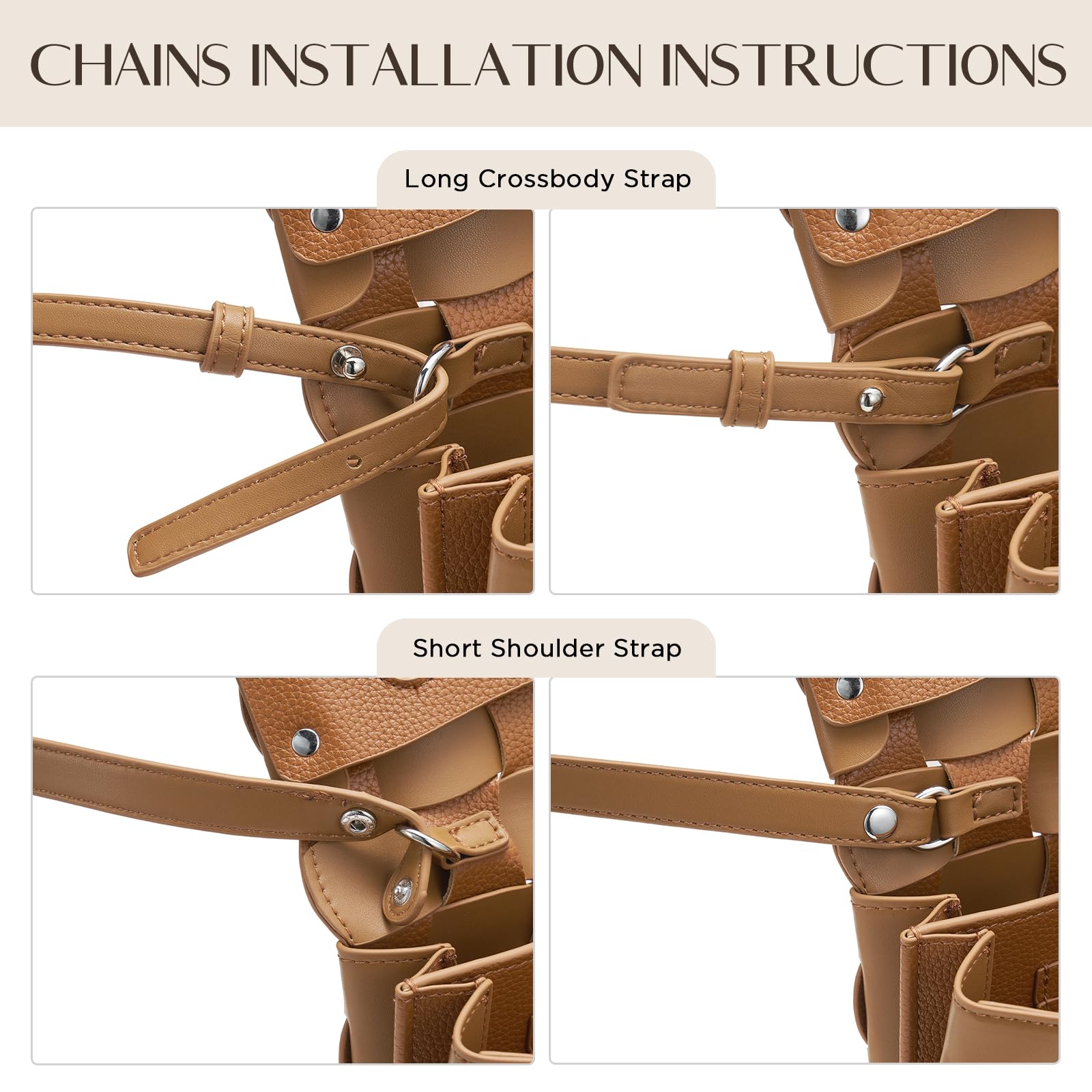 CHAINS INSTALLATION INSTRUCTIONS

Long Crossbody Strap

Short Shoulder Strap